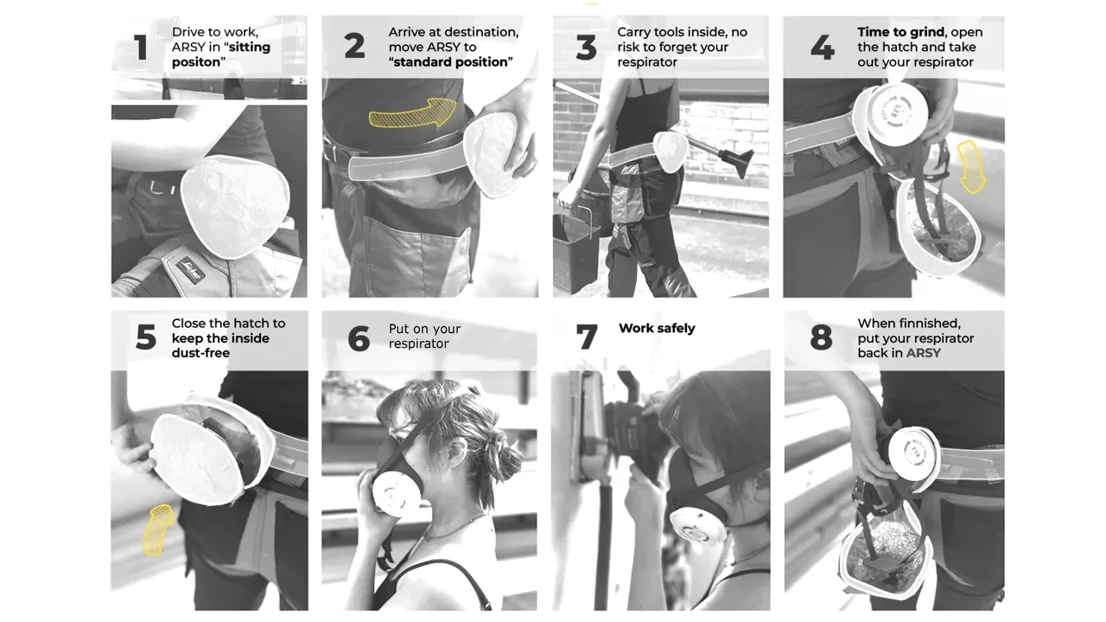 1 Drive to work, ARSY in "sitting positon"

2 Arrive at destination, move ARSY to "standard position"

3 Carry tools inside, no risk to forget your respirator

4 Time to grind, open the hatch and take out your respirator

5 Close the hatch to keep the inside dust-free

6 Put on your respirator

7 Work safely

8 When finnished, put your respirator back in ARSY