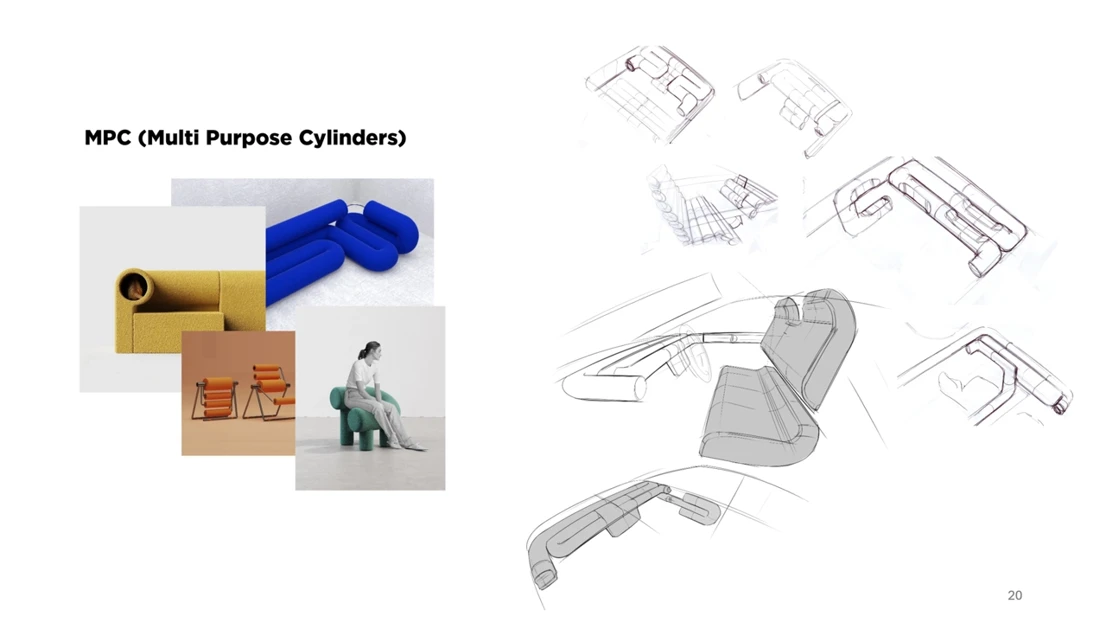 MPC (Multi Purpose Cylinders)

20