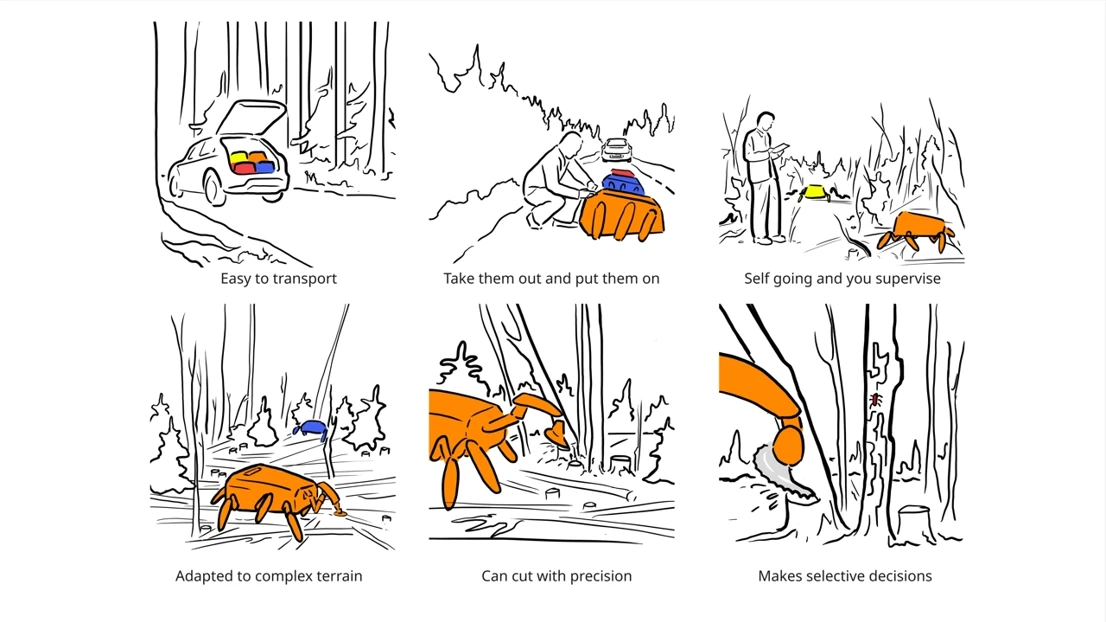 Easy to transport

Take them out and put them on

Self going and you supervise

Adapted to complex terrain

Can cut with precision

Makes selective decisions