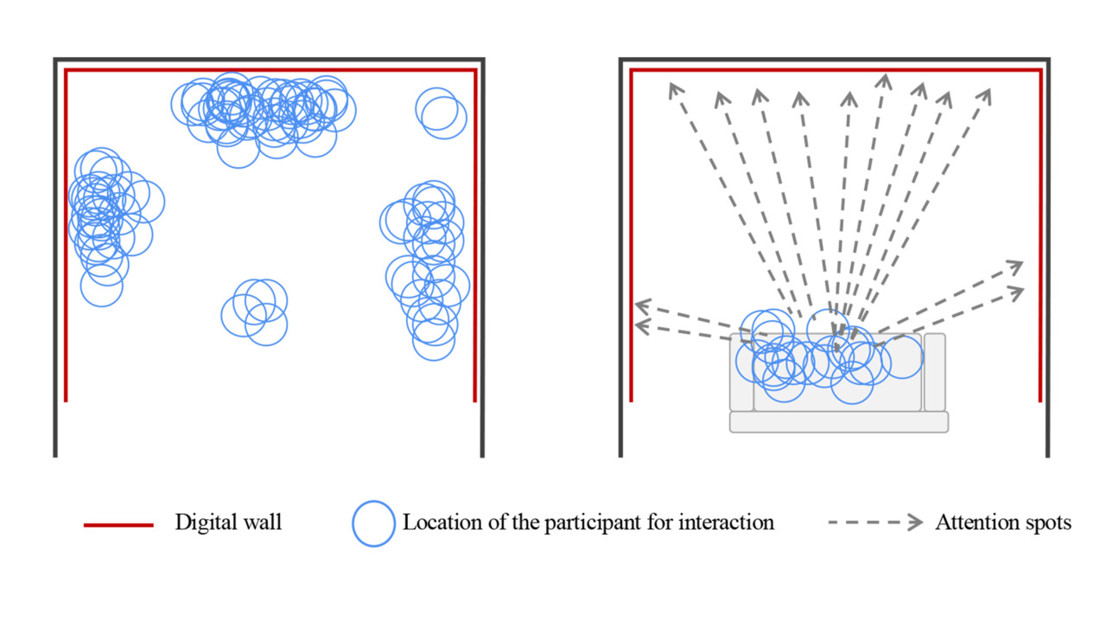 Digital wall
Location of the participant for interaction
Attention spots